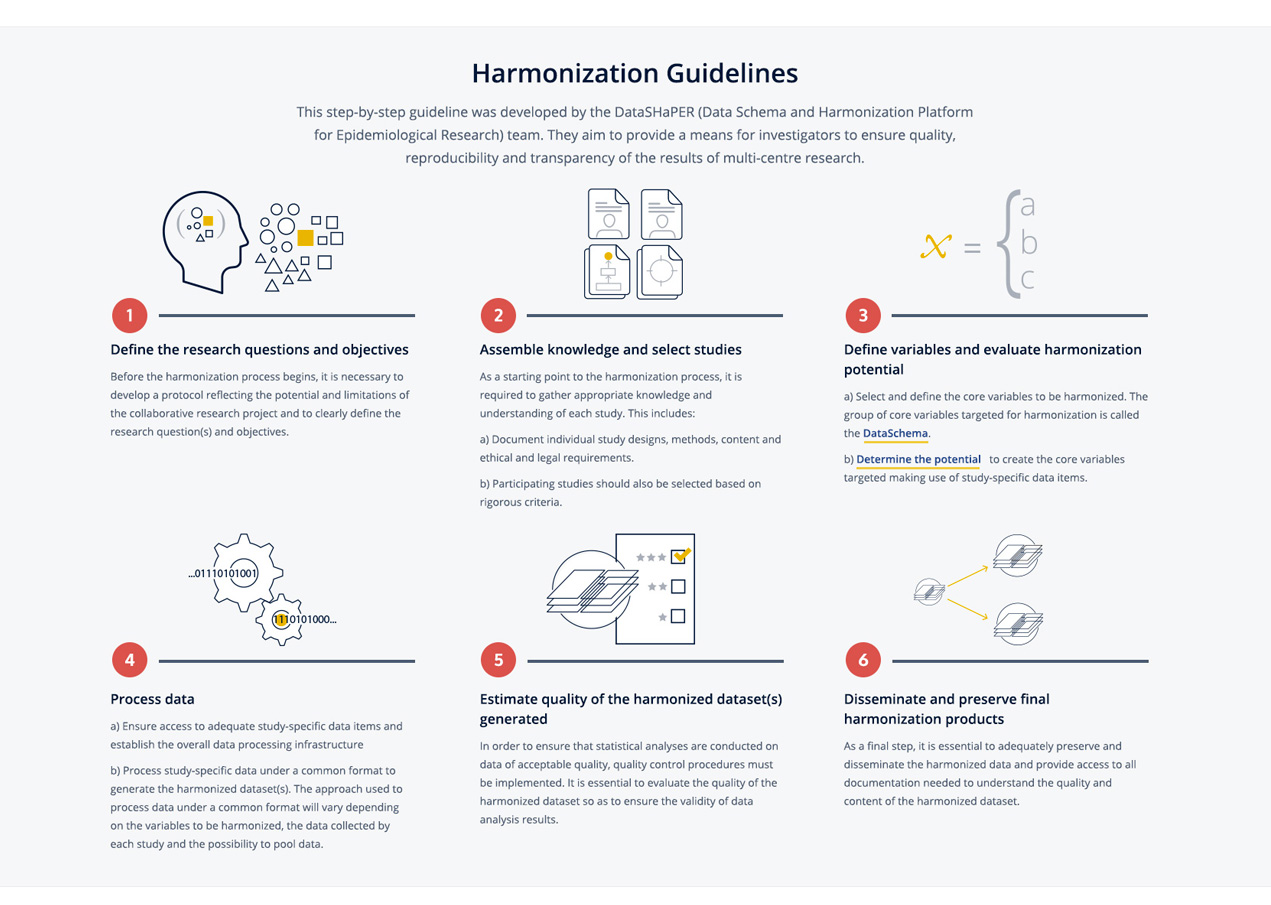 Harmonization Guidelines

This step-by-step guideline was developed by the DataSHaPER (Data Schema and Harmonization Platform for Epidemiological Research) team. They aim to provide a means for investigators to ensure quality, reproducibility and transparency of the results of multi-centre research.

1

Define the research questions and objectives

Before the harmonization process begins, it is necessary to develop a protocol reflecting the potential and limitations of the collaborative research project and to clearly define the research question(s) and objectives.

2

Assemble knowledge and select studies

As a starting point to the harmonization process, it is required to gather appropriate knowledge and understanding of each study. This includes:

a) Document individual study designs, methods, content and ethical and legal requirements.

b) Participating studies should also be selected based on rigorous criteria.

$x = \begin{cases} a \\ b \\ c \end{cases}$

3

Define variables and evaluate harmonization potential

a) Select and define the core variables to be harmonized. The group of core variables targeted for harmonization is called the DataSchema.

b) Determine the potential to create the core variables targeted making use of study-specific data items.

...01110101001

1110101000...

4

Process data

a) Ensure access to adequate study-specific data items and establish the overall data processing infrastructure

b) Process study-specific data under a common format to generate the harmonized dataset(s). The approach used to process data under a common format will vary depending on the variables to be harmonized, the data collected by each study and the possibility to pool data.

5

Estimate quality of the harmonized dataset(s) generated

In order to ensure that statistical analyses are conducted on data of acceptable quality, quality control procedures must be implemented. It is essential to evaluate the quality of the harmonized dataset so as to ensure the validity of data analysis results.

6

Disseminate and preserve final harmonization products

As a final step, it is essential to adequately preserve and disseminate the harmonized data and provide access to all documentation needed to understand the quality and content of the harmonized dataset.